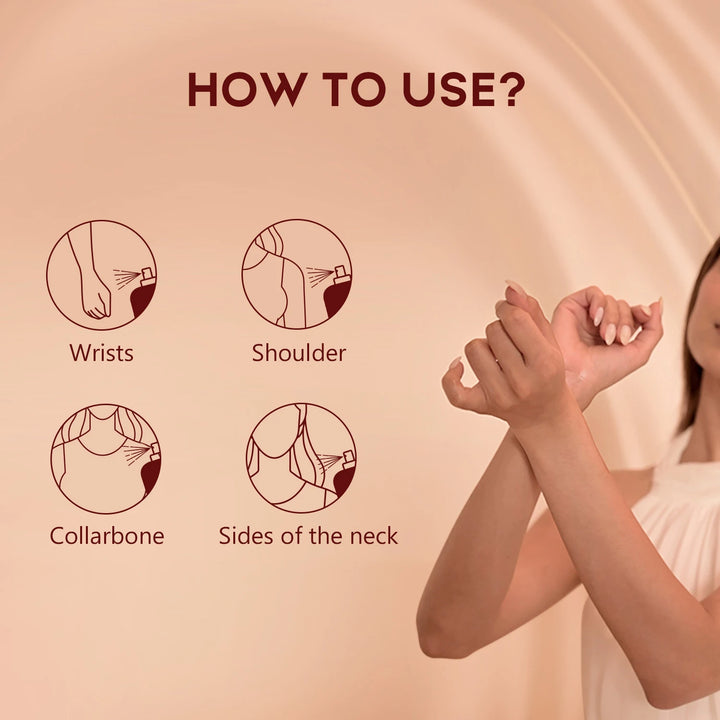 HOW TO USE?

Wrists

Shoulder

Collarbone

Sides of the neck