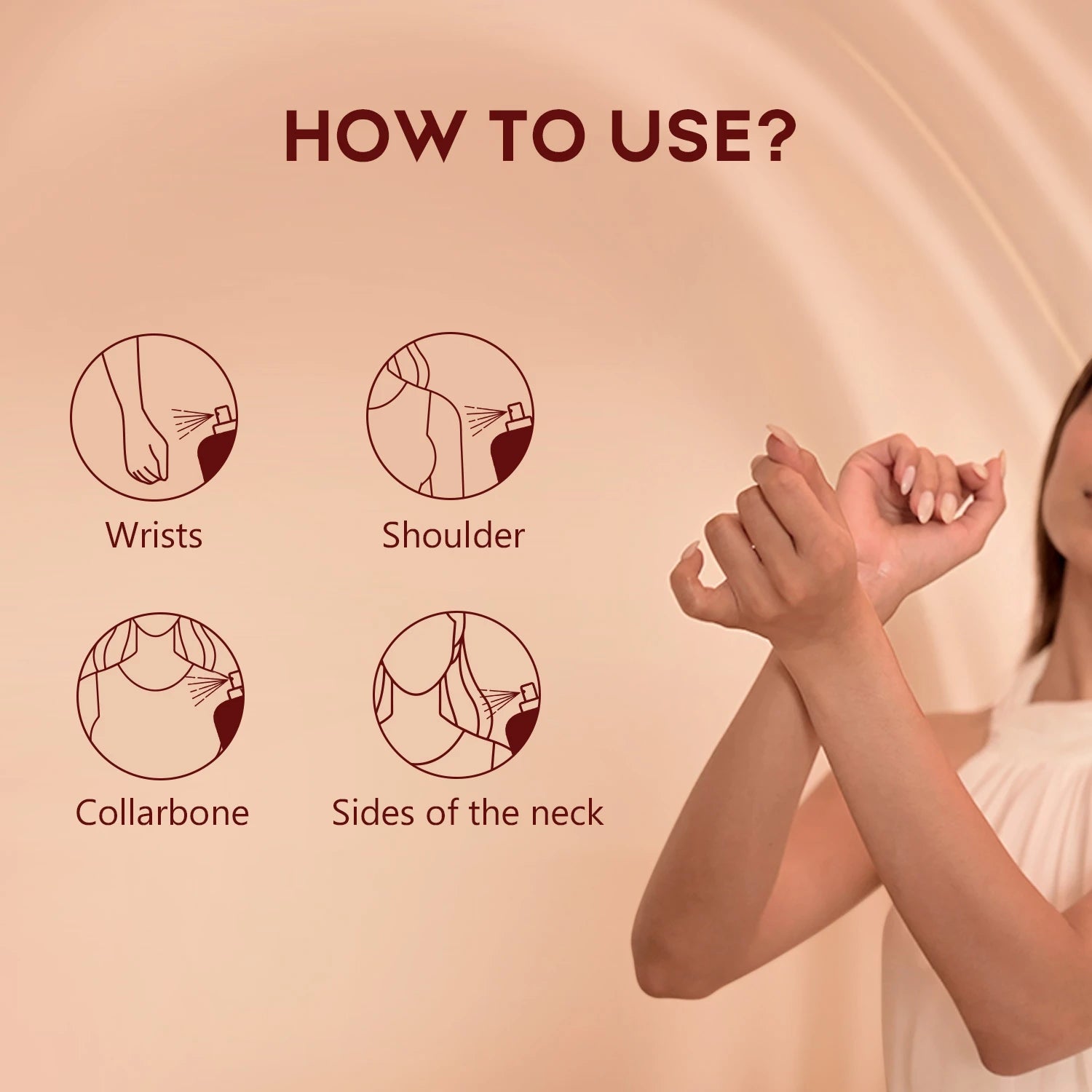 HOW TO USE?

Wrists

Shoulder

Collarbone

Sides of the neck